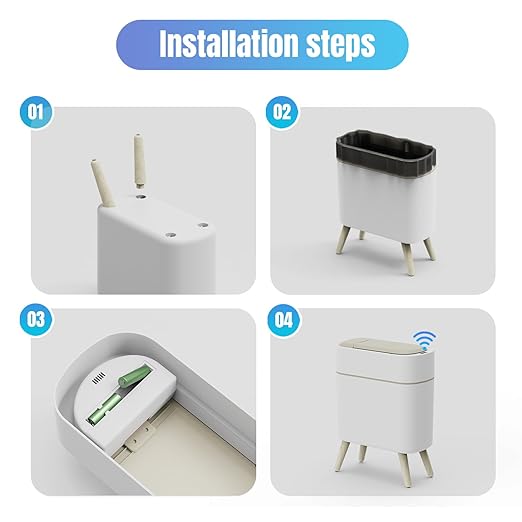 Installation steps

01

02

03

04