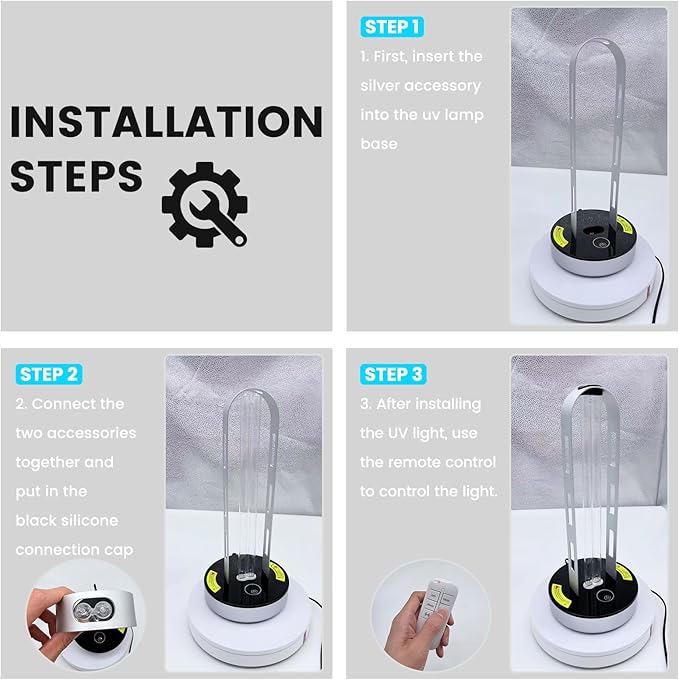 INSTALLATION STEPS

STEP 1

1. First, insert the silver accessory into the uv lamp base

STEP 2

2. Connect the two accessories together and put in the black silicone connection cap

STEP 3

3. After installing the UV light, use the remote control to control the light.