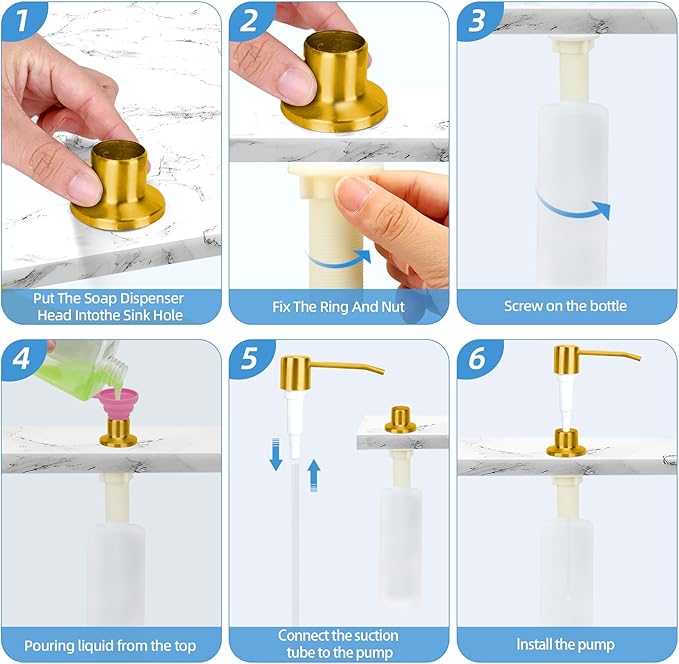 1

Put The Soap Dispenser Head Intothe Sink Hole

2

Fix The Ring And Nut

3

Screw on the bottle

4

Pouring liquid from the top

5

Connect the suction tube to the pump

6

Install the pump