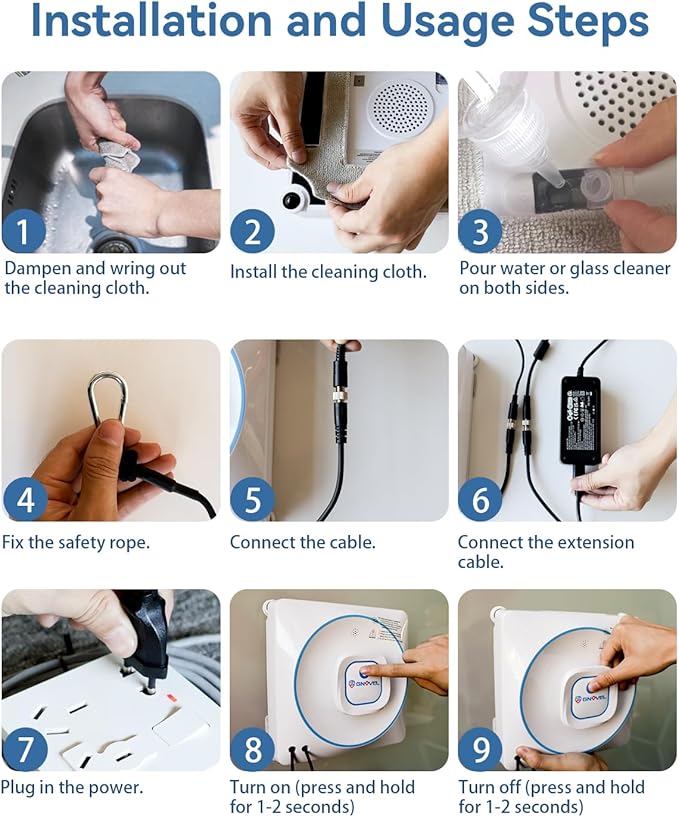 Installation and Usage Steps

1
Dampen and wring out the cleaning cloth.

2
Install the cleaning cloth.

3
Pour water or glass cleaner on both sides.

4
Fix the safety rope.

5
Connect the cable.

6
Connect the extension cable.

7
Plug in the power.

8
GNOVEL
Turn on (press and hold for 1-2 seconds)

9
GNOVEL
Turn off (press and hold for 1-2 seconds)