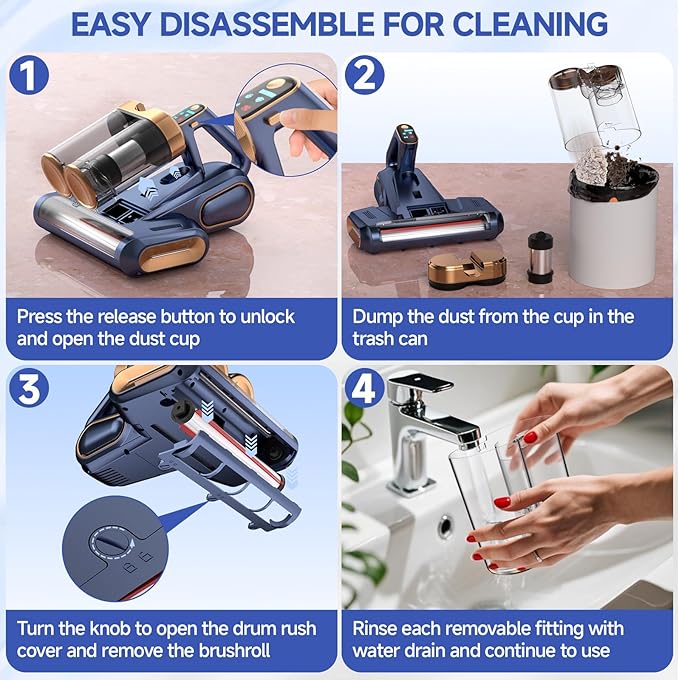 EASY DISASSEMBLE FOR CLEANING

1

Press the release button to unlock and open the dust cup

2

Dump the dust from the cup in the trash can

3

Turn the knob to open the drum rush cover and remove the brushroll

4

Rinse each removable fitting with water drain and continue to use