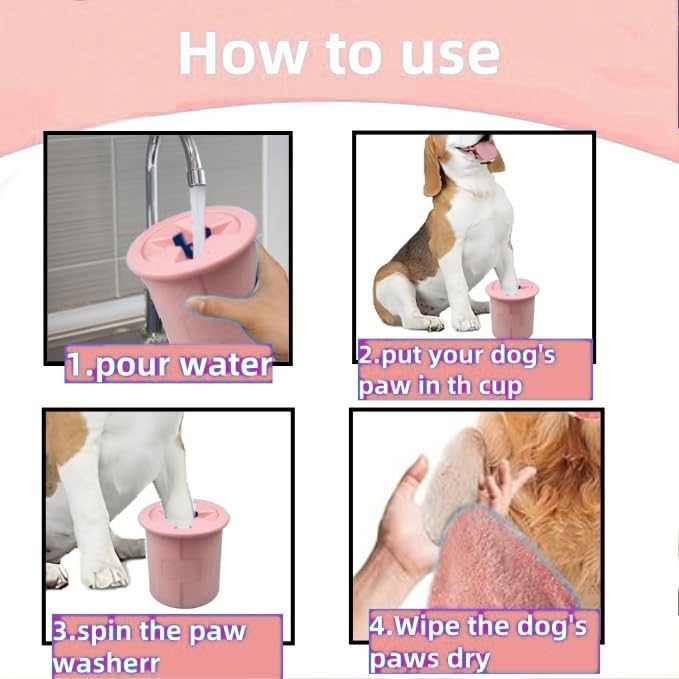 How to use

1.pour water

2.put your dog's paw in th cup

3.spin the paw washerr

4.Wipe the dog's paws dry