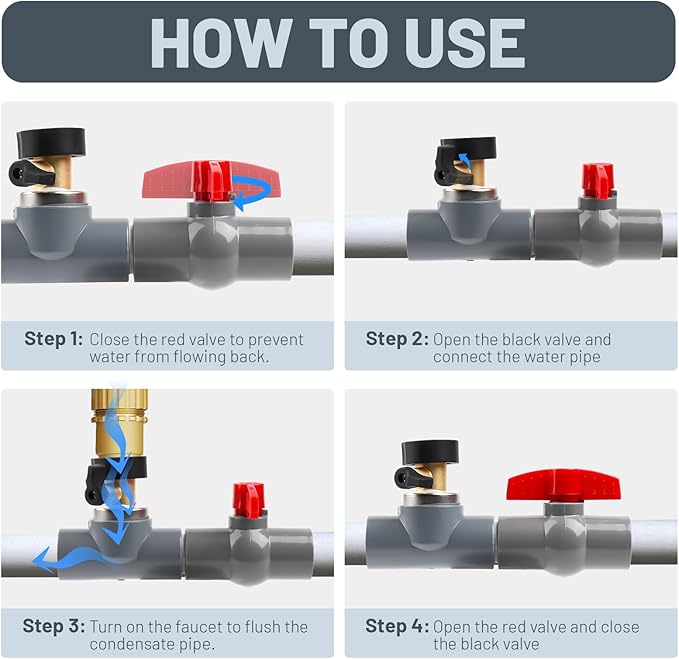 HOW TO USE

Step 1: Close the red valve to prevent water from flowing back.

Step 2: Open the black valve and connect the water pipe

Step 3: Turn on the faucet to flush the condensate pipe.

Step 4: Open the red valve and close the black valve