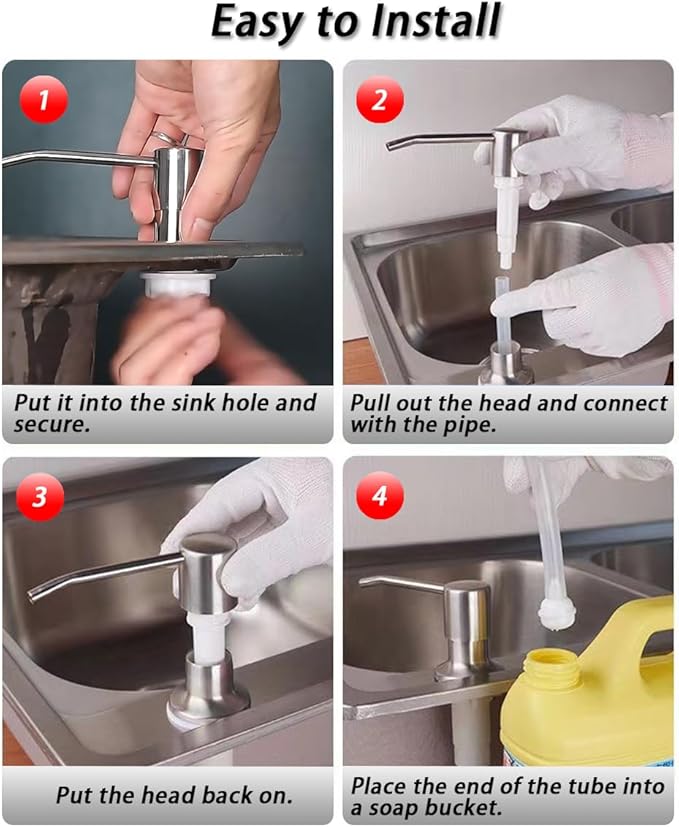 Easy to Install

1

Put it into the sink hole and secure.

2

Pull out the head and connect with the pipe.

3

Put the head back on.

4

Place the end of the tube into a soap bucket.