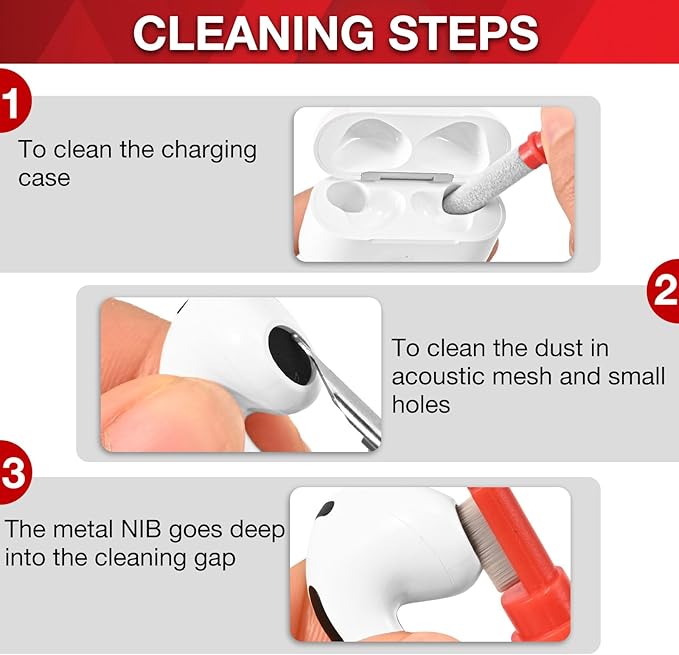 CLEANING STEPS

1

To clean the charging case

2

To clean the dust in acoustic mesh and small holes

3

The metal NIB goes deep into the cleaning gap