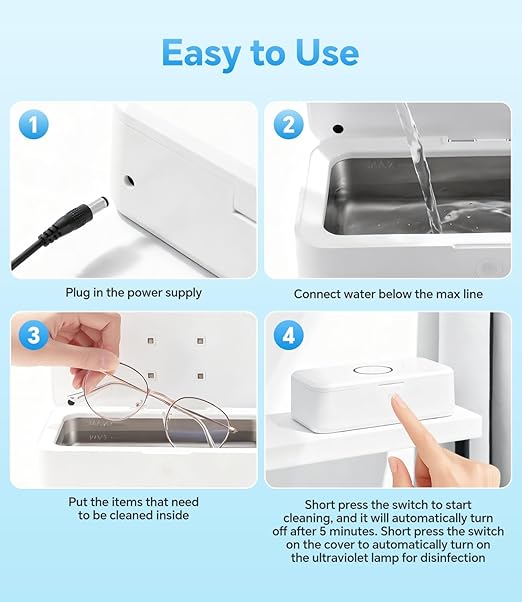 Easy to Use

1

Plug in the power supply

2

MAX

Connect water below the max line

3

MAX

Put the items that need to be cleaned inside

4

Short press the switch to start cleaning, and it will automatically turn off after 5 minutes. Short press the switch on the cover to automatically turn on the ultraviolet lamp for disinfection