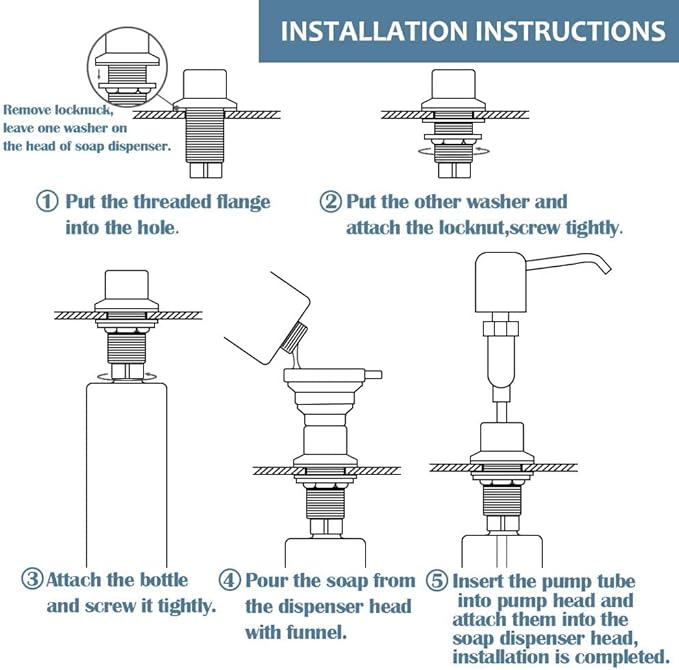 INSTALLATION INSTRUCTIONS

Remove locknuck, leave one washer on the head of soap dispenser.

① Put the threaded flange into the hole.

② Put the other washer and attach the locknut,screw tightly.

③ Attach the bottle and screw it tightly.

④ Pour the soap from the dispenser head with funnel.

⑤ Insert the pump tube into pump head and attach them into the soap dispenser head, installation is completed.