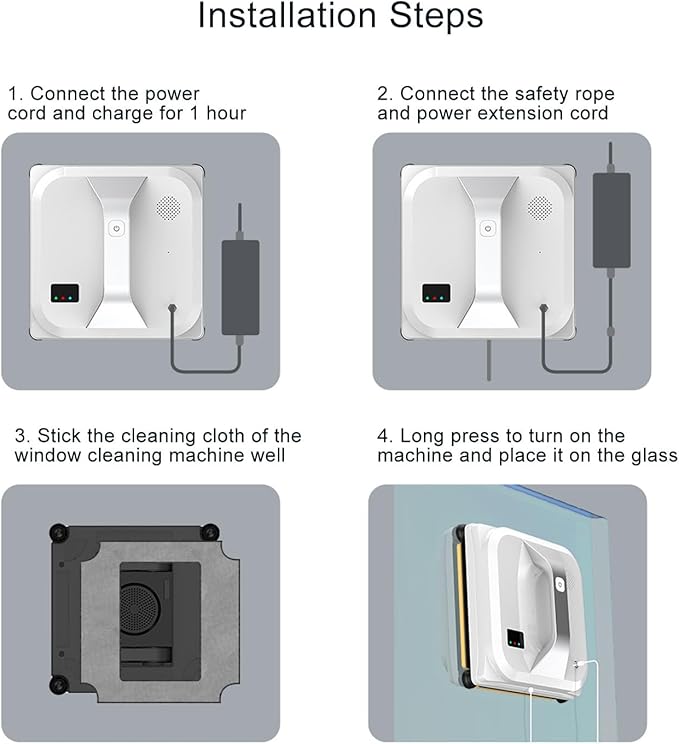 Installation Steps

1. Connect the power cord and charge for 1 hour

2. Connect the safety rope and power extension cord

3. Stick the cleaning cloth of the window cleaning machine well

4. Long press to turn on the machine and place it on the glass