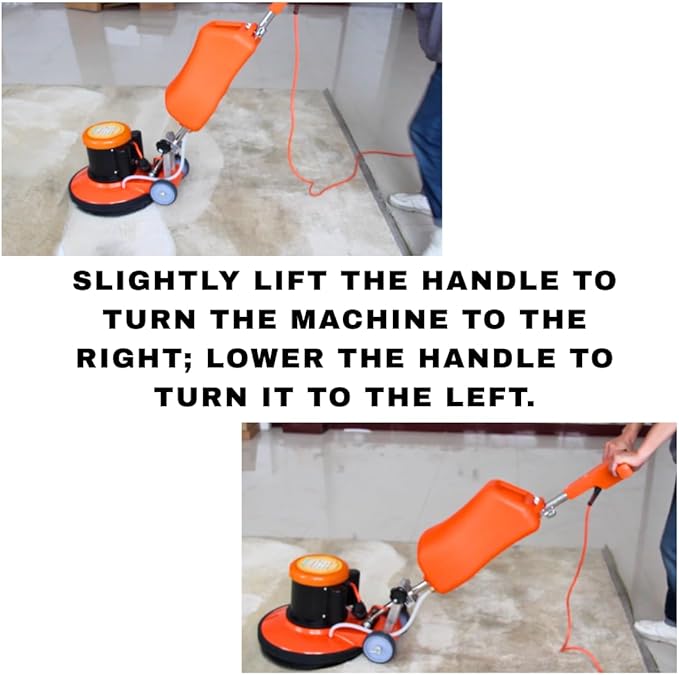 SLIGHTLY LIFT THE HANDLE TO TURN THE MACHINE TO THE RIGHT; LOWER THE HANDLE TO TURN IT TO THE LEFT.