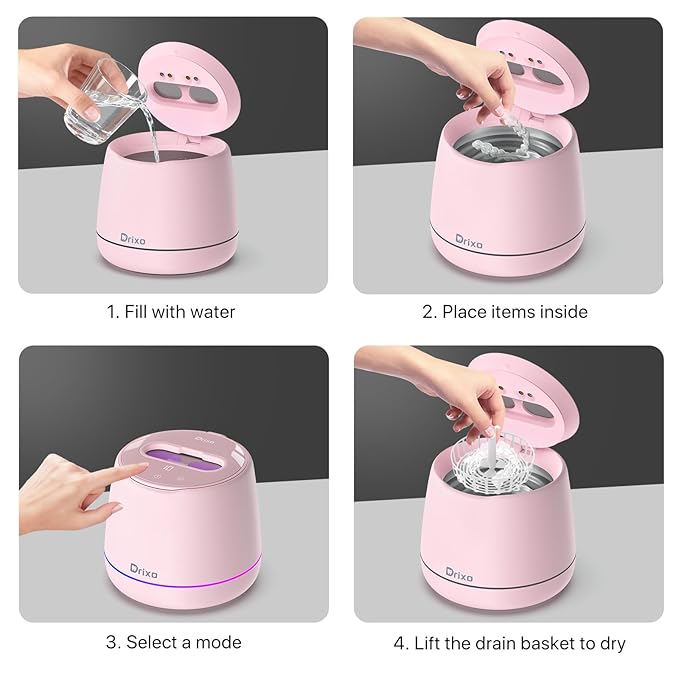 Drixo

1. Fill with water

Drixo

2. Place items inside

Drixo

Drixo

3. Select a mode

Drixo

4. Lift the drain basket to dry