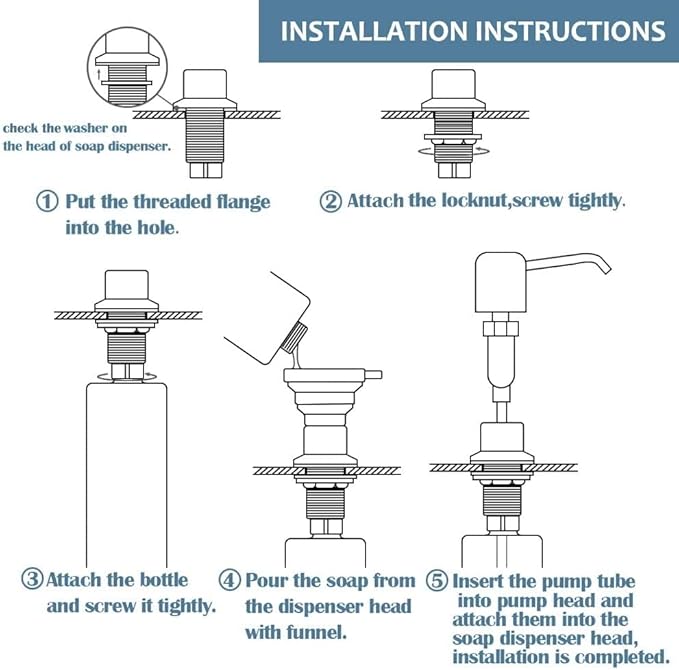 INSTALLATION INSTRUCTIONS

check the washer on the head of soap dispenser.

① Put the threaded flange into the hole.

② Attach the locknut,screw tightly.

③ Attach the bottle and screw it tightly.

④ Pour the soap from the dispenser head with funnel.

⑤ Insert the pump tube into pump head and attach them into the soap dispenser head, installation is completed.