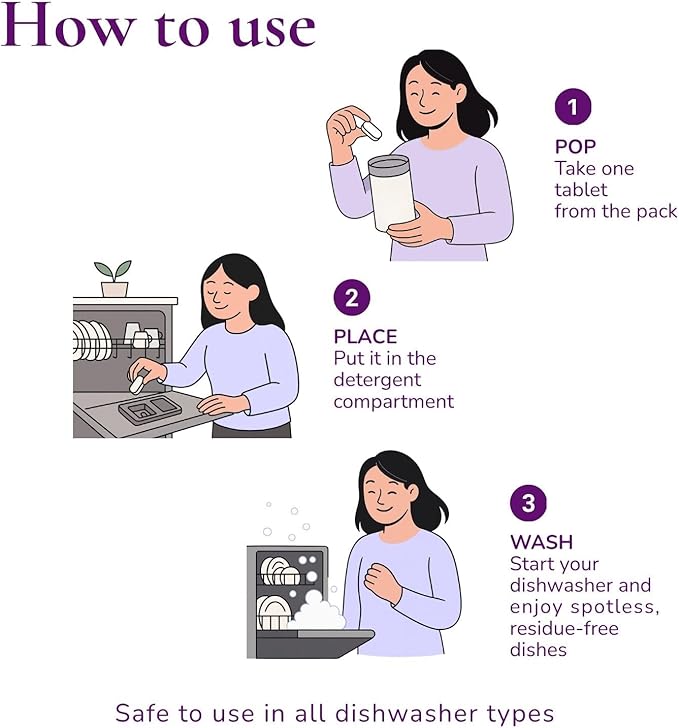 How to use

1
POP
Take one tablet from the pack

2
PLACE
Put it in the detergent compartment

3
WASH
Start your dishwasher and enjoy spotless, residue-free dishes

Safe to use in all dishwasher types