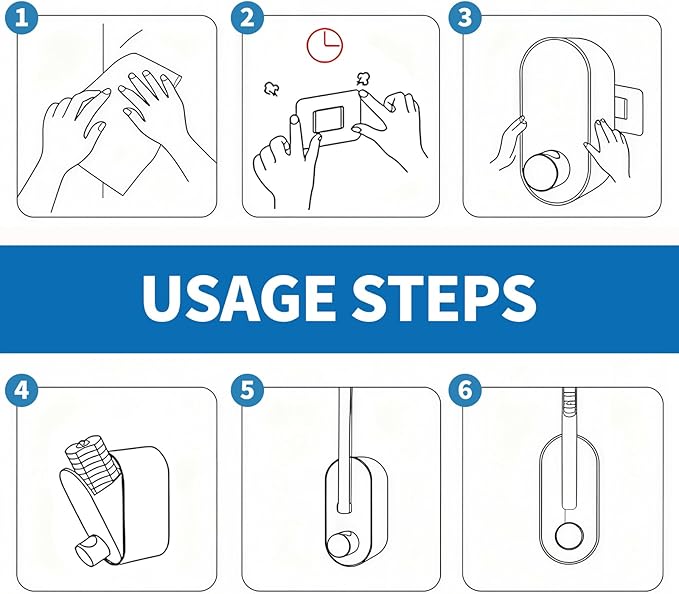 1
2
3
USAGE STEPS
4
5
6