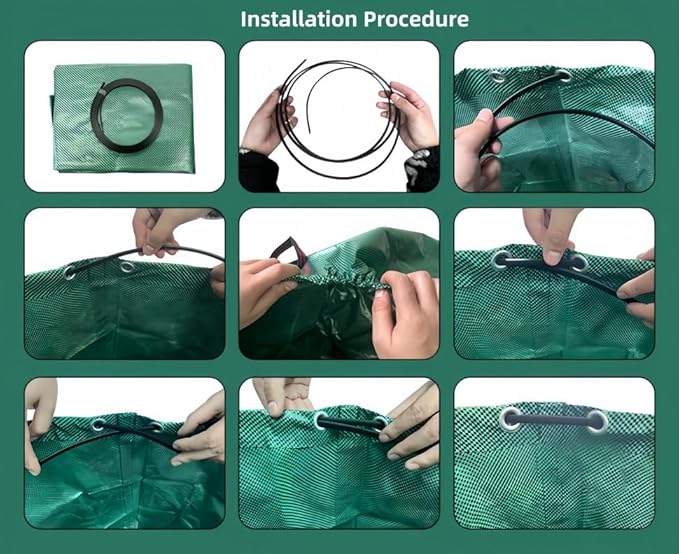 Installation Procedure