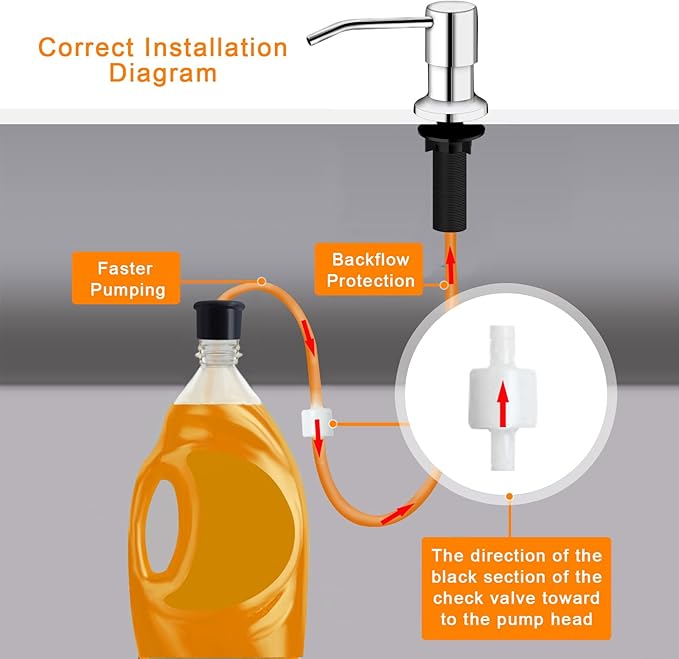 Correct Installation Diagram

Faster Pumping

Backflow Protection

The direction of the black section of the check valve toward to the pump head