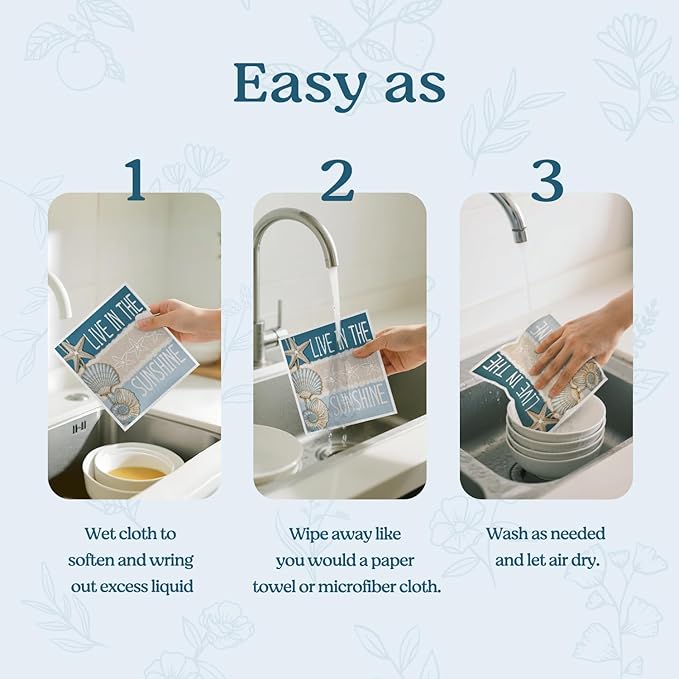 Easy as

1

LIVE IN THE SUNSHINE

Wet cloth to soften and wring out excess liquid

2

LIVE IN THE SUNSHINE

Wipe away like you would a paper towel or microfiber cloth.

3

LIVE IN THE

Wash as needed and let air dry.