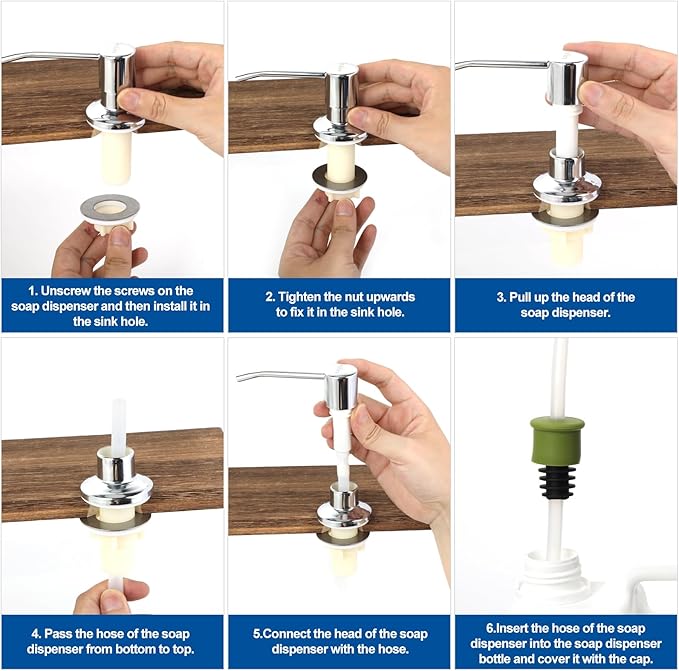 1. Unscrew the screws on the soap dispenser and then install it in the sink hole.

2. Tighten the nut upwards to fix it in the sink hole.

3. Pull up the head of the soap dispenser.

4. Pass the hose of the soap dispenser from bottom to top.

5.Connect the head of the soap dispenser with the hose.

6.Insert the hose of the soap dispenser into the soap dispenser bottle and cover it with the cap.