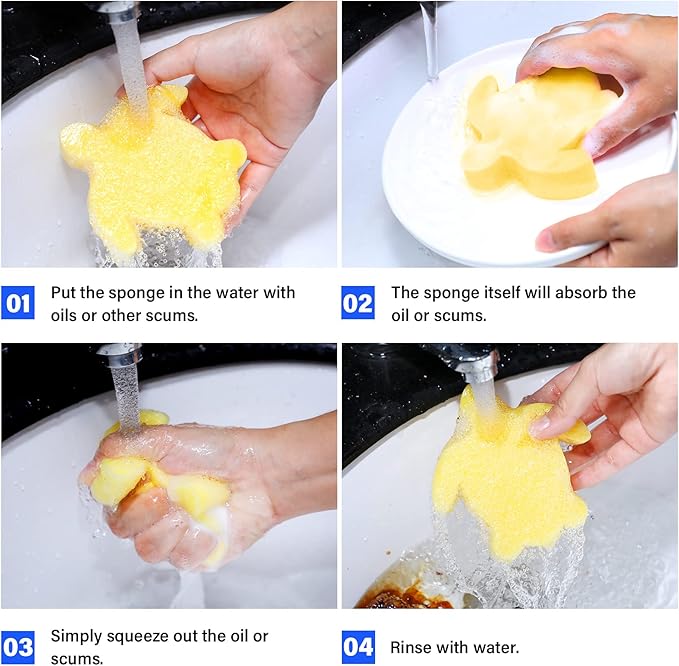 01 Put the sponge in the water with oils or other scums.

02 The sponge itself will absorb the oil or scums.

03 Simply squeeze out the oil or scums.

04 Rinse with water.