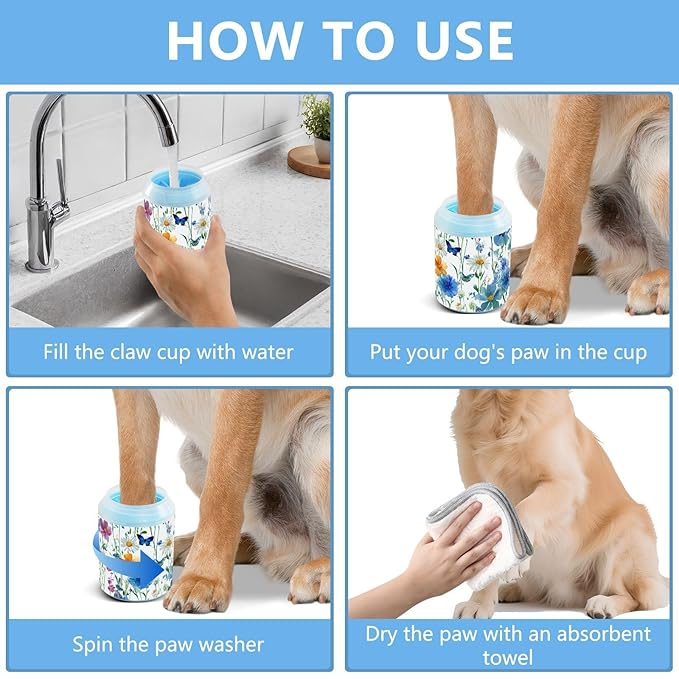 HOW TO USE

Fill the claw cup with water

Put your dog's paw in the cup

Spin the paw washer

Dry the paw with an absorbent towel