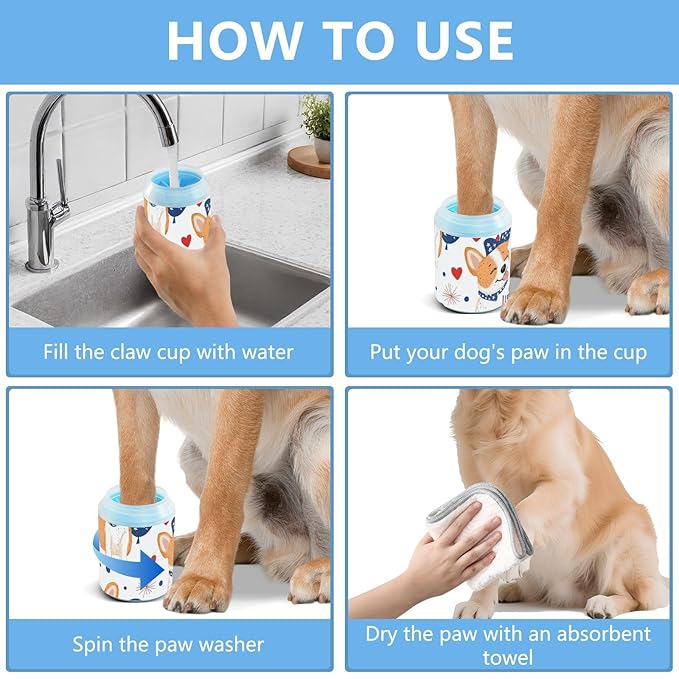 HOW TO USE

Fill the claw cup with water

Put your dog's paw in the cup

Spin the paw washer

Dry the paw with an absorbent towel