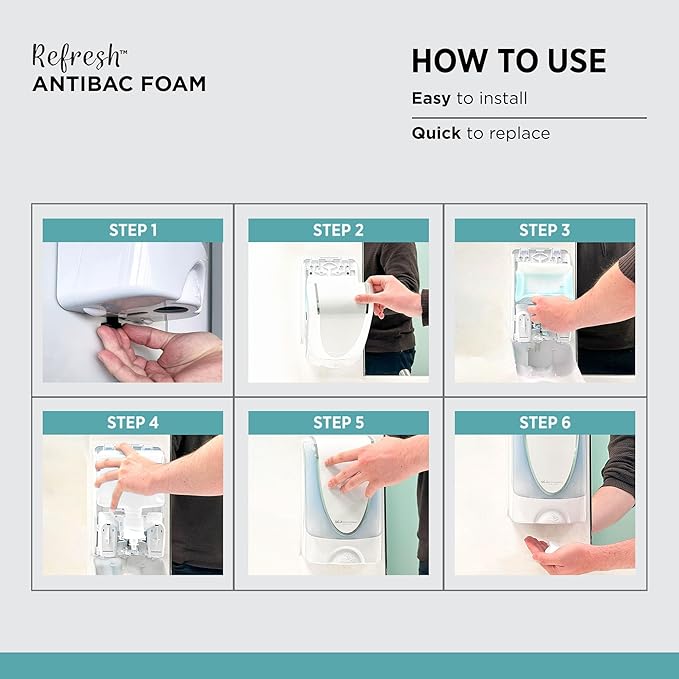 Refresh™
ANTIBAC FOAM

HOW TO USE

Easy to install

Quick to replace

STEP 1

STEP 2

STEP 3

STEP 4

STEP 5

STEP 6