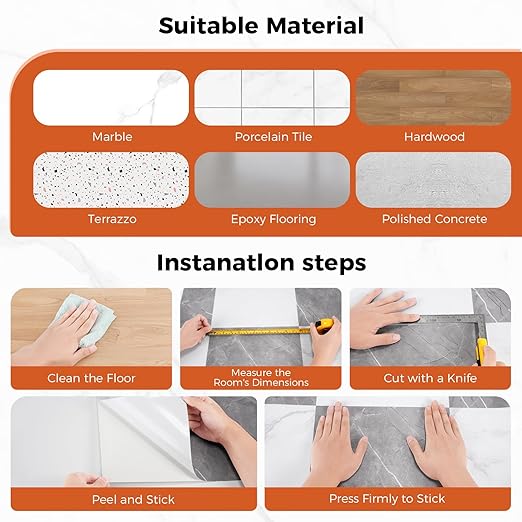 Suitable Material

Marble

Porcelain Tile

Hardwood

Terrazzo

Epoxy Flooring

Polished Concrete

Instanatlon steps

Clean the Floor

Measure the Room's Dimensions

Cut with a Knife

Peel and Stick

Press Firmly to Stick