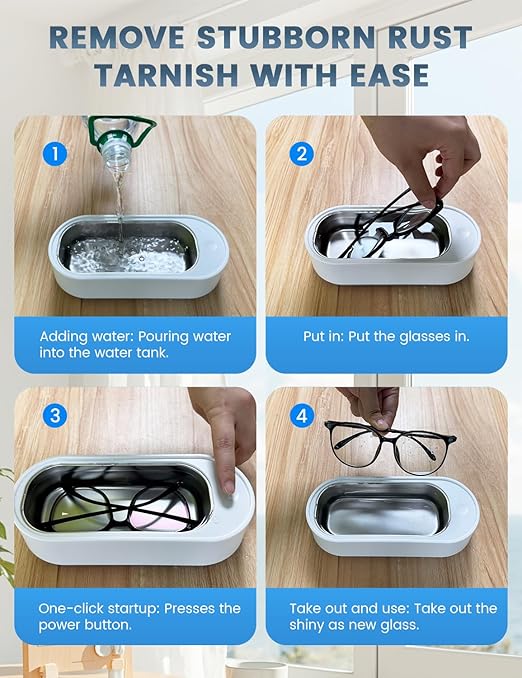 REMOVE STUBBORN RUST TARNISH WITH EASE

1

Adding water: Pouring water into the water tank.

2

Put in: Put the glasses in.

3

One-click startup: Presses the power button.

4

Take out and use: Take out the shiny as new glass.