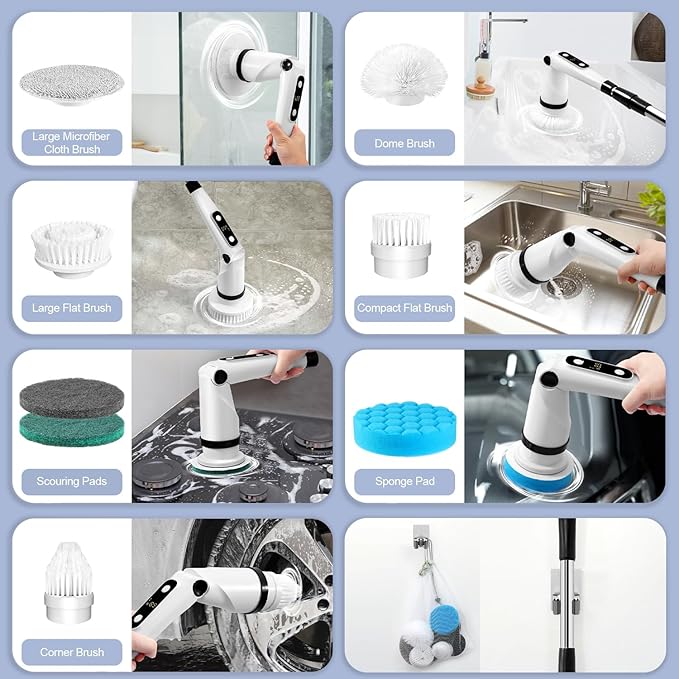 Large Microfiber Cloth Brush

Dome Brush

Large Flat Brush

Compact Flat Brush

Scouring Pads

Sponge Pad

Corner Brush