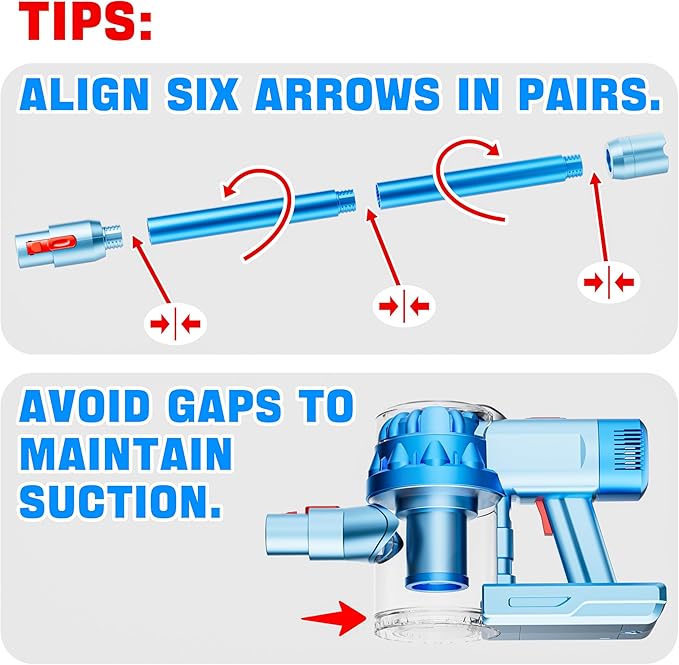 TIPS:

ALIGN SIX ARROWS IN PAIRS.

AVOID GAPS TO MAINTAIN SUCTION.