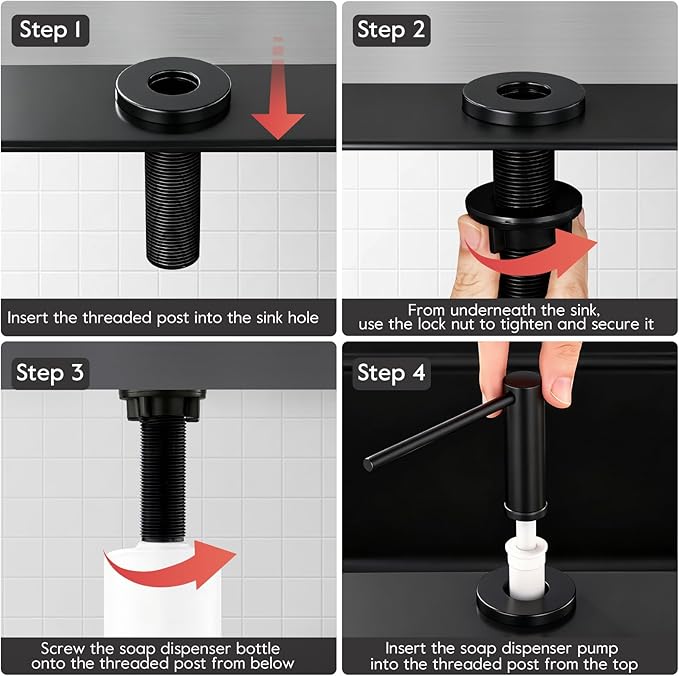 Step 1

Insert the threaded post into the sink hole

Step 2

From underneath the sink, use the lock nut to tighten and secure it

Step 3

Screw the soap dispenser bottle onto the threaded post from below

Step 4

Insert the soap dispenser pump into the threaded post from the top