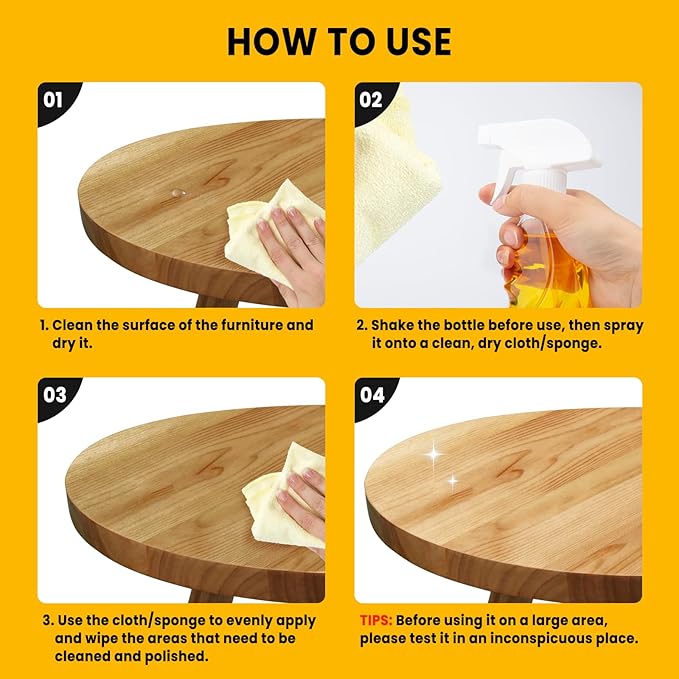 HOW TO USE

01

1. Clean the surface of the furniture and dry it.

02

2. Shake the bottle before use, then spray it onto a clean, dry cloth/sponge.

03

3. Use the cloth/sponge to evenly apply and wipe the areas that need to be cleaned and polished.

04

TIPS: Before using it on a large area, please test it in an inconspicuous place.