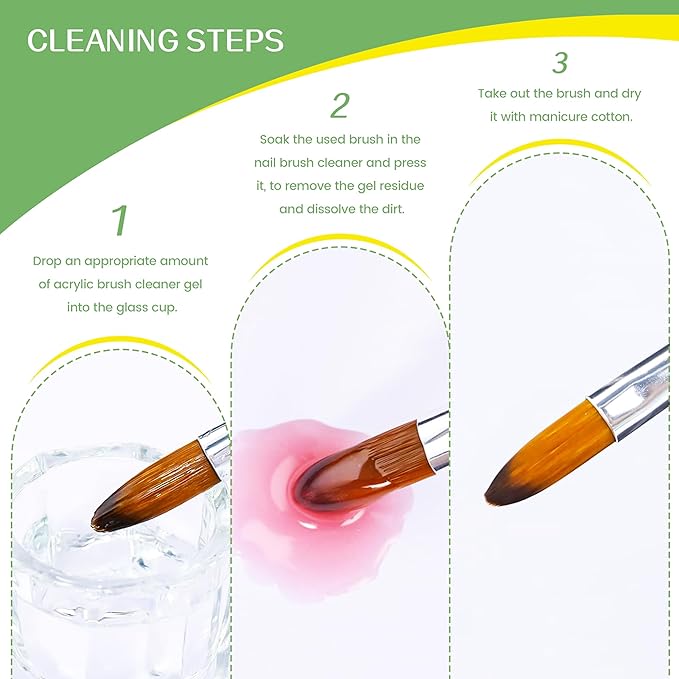 CLEANING STEPS

1
Drop an appropriate amount of acrylic brush cleaner gel into the glass cup.

2
Soak the used brush in the nail brush cleaner and press it, to remove the gel residue and dissolve the dirt.

3
Take out the brush and dry it with manicure cotton.