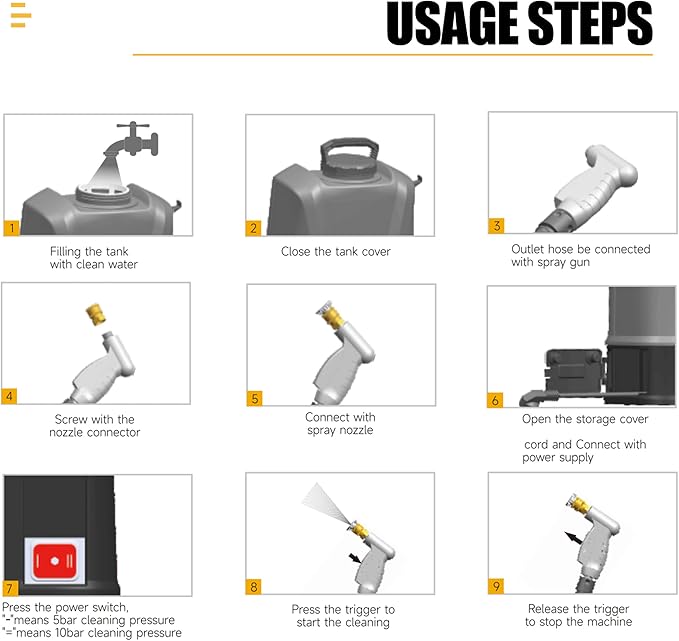 USAGE STEPS

1
Filling the tank with clean water

2
Close the tank cover

3
Outlet hose be connected with spray gun

4
Screw with the nozzle connector

5
Connect with spray nozzle

6
Open the storage cover

cord and Connect with power supply

7
Press the power switch, "-"means 5bar cleaning pressure "="means 10bar cleaning pressure

8
Press the trigger to start the cleaning

9
Release the trigger to stop the machine