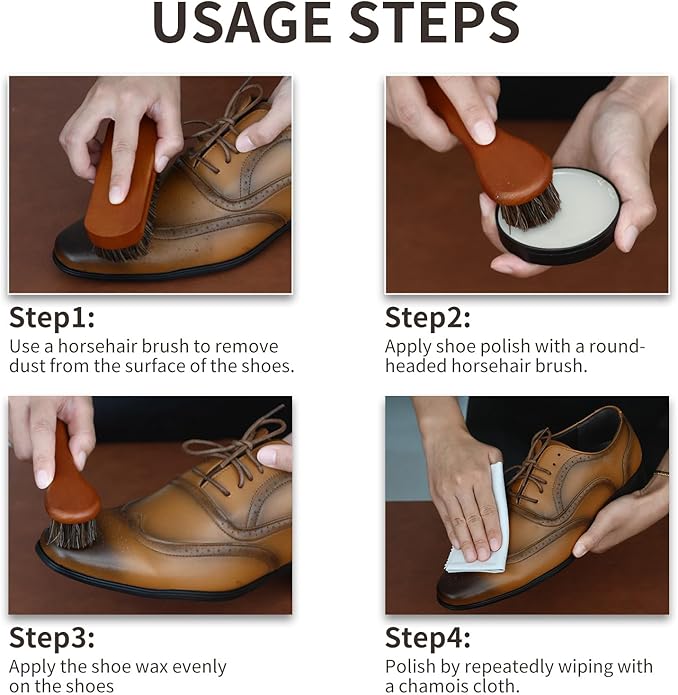 USAGE STEPS

Step1:
Use a horsehair brush to remove dust from the surface of the shoes.

Step2:
Apply shoe polish with a round-headed horsehair brush.

Step3:
Apply the shoe wax evenly on the shoes

Step4:
Polish by repeatedly wiping with a chamois cloth.