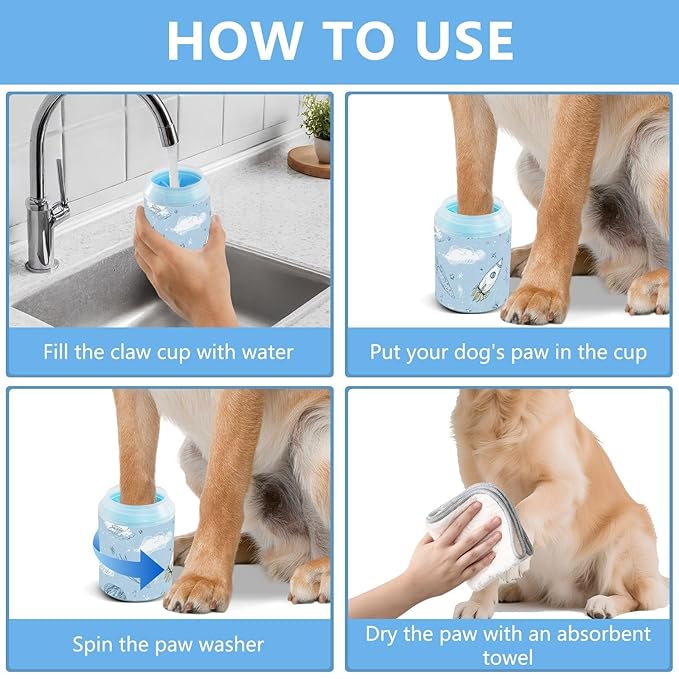 HOW TO USE

Fill the claw cup with water

Put your dog's paw in the cup

Spin the paw washer

Dry the paw with an absorbent towel