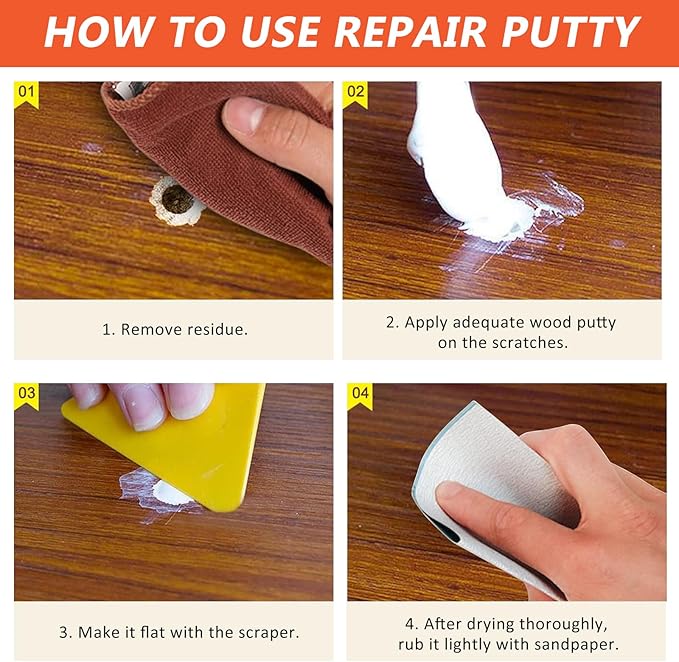 HOW TO USE REPAIR PUTTY

01

1. Remove residue.

02

2. Apply adequate wood putty on the scratches.

03

3. Make it flat with the scraper.

04

4. After drying thoroughly, rub it lightly with sandpaper.