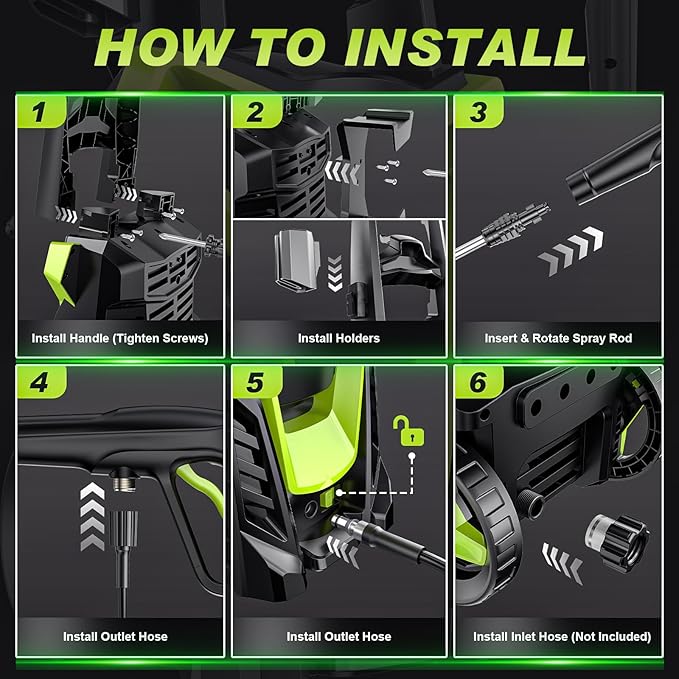 HOW TO INSTALL

1
Install Handle (Tighten Screws)

2
Install Holders

3
Insert & Rotate Spray Rod

4
Install Outlet Hose

5
Install Outlet Hose

6
Install Inlet Hose (Not Included)