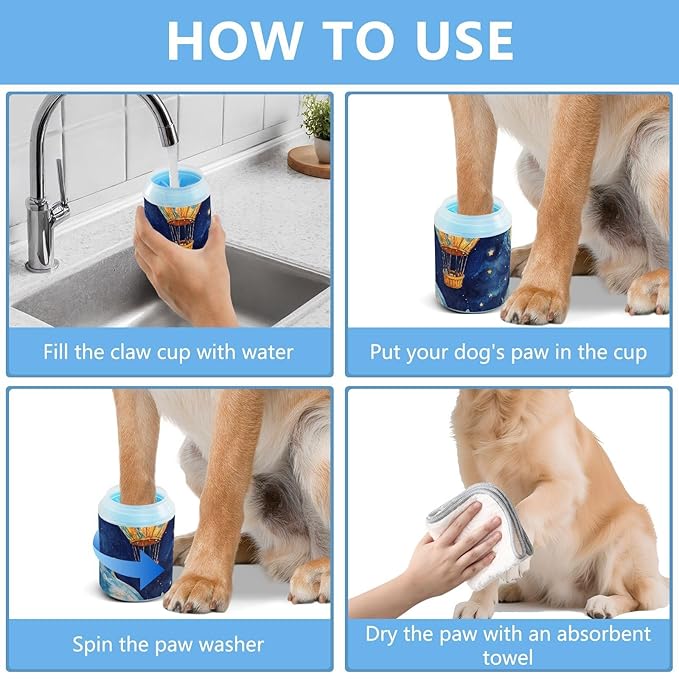 HOW TO USE

Fill the claw cup with water

Put your dog's paw in the cup

Spin the paw washer

Dry the paw with an absorbent towel