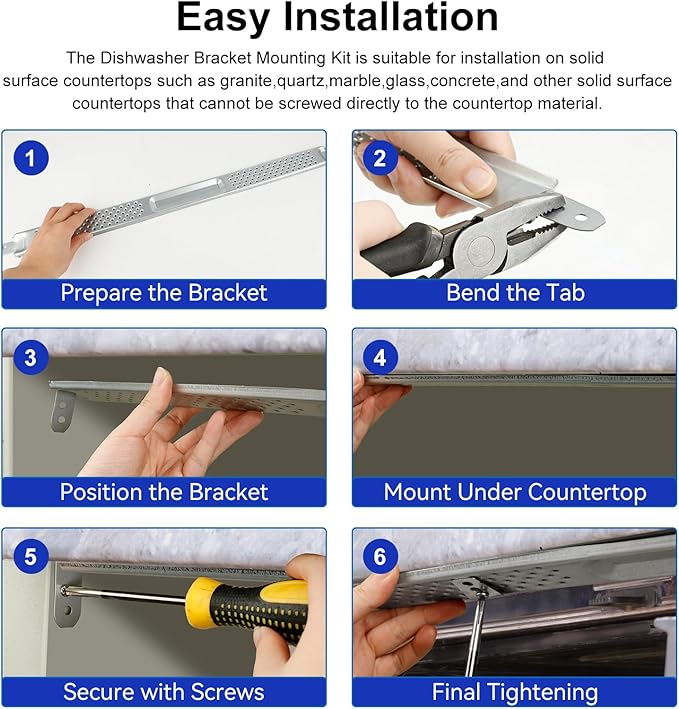 Easy Installation

The Dishwasher Bracket Mounting Kit is suitable for installation on solid surface countertops such as granite,quartz,marble,glass,concrete,and other solid surface countertops that cannot be screwed directly to the countertop material.

1
Prepare the Bracket

2
Bend the Tab

3
Position the Bracket

4
Mount Under Countertop

5
Secure with Screws

6
Final Tightening