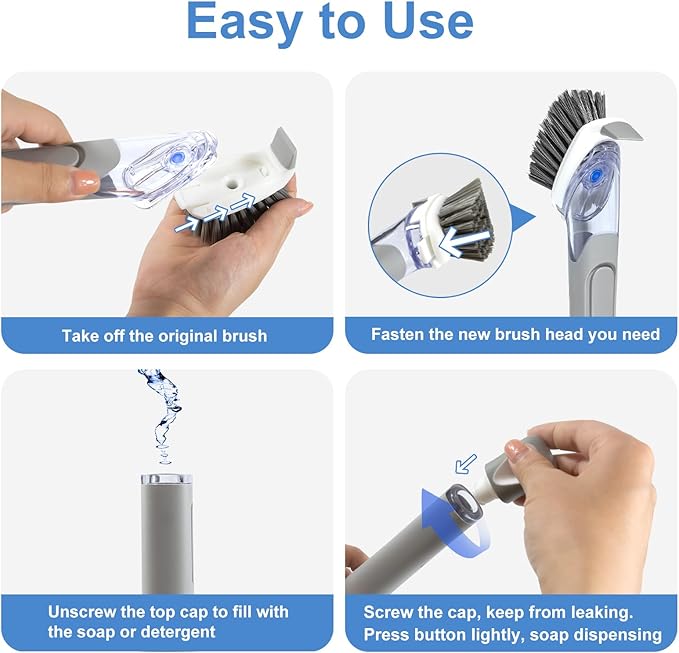 Easy to Use

Take off the original brush

Fasten the new brush head you need

Unscrew the top cap to fill with the soap or detergent

Screw the cap, keep from leaking.
Press button lightly, soap dispensing