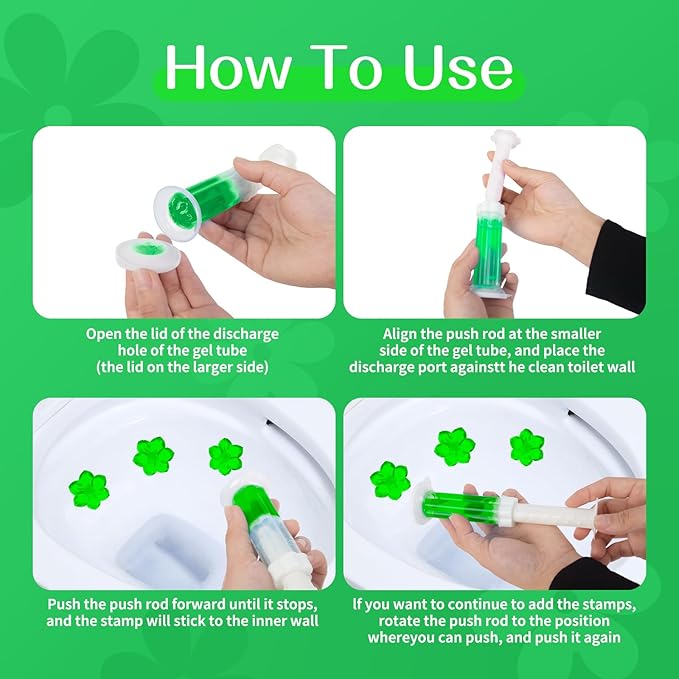 How To Use

Open the lid of the discharge hole of the gel tube (the lid on the larger side)

Align the push rod at the smaller side of the gel tube, and place the discharge port againstt he clean toilet wall

Push the push rod forward until it stops, and the stamp will stick to the inner wall

If you want to continue to add the stamps, rotate the push rod to the position whereyou can push, and push it again