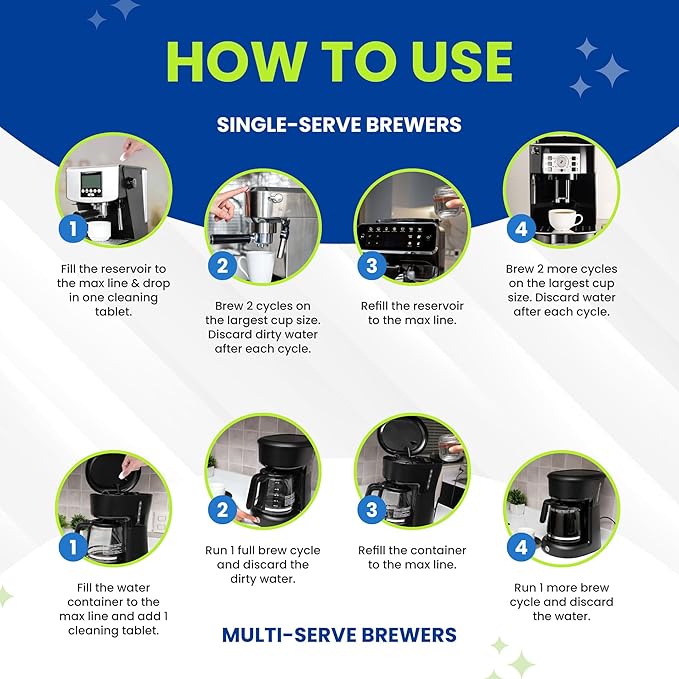 HOW TO USE

SINGLE-SERVE BREWERS

1

Fill the reservoir to the max line & drop in one cleaning tablet.

2

Brew 2 cycles on the largest cup size. Discard dirty water after each cycle.

3

Refill the reservoir to the max line.

4

Brew 2 more cycles on the largest cup size. Discard water after each cycle.

1

Fill the water container to the max line and add 1 cleaning tablet.

2

Run 1 full brew cycle and discard the dirty water.

3

Refill the container to the max line.

4

Run 1 more brew cycle and discard the water.

MULTI-SERVE BREWERS