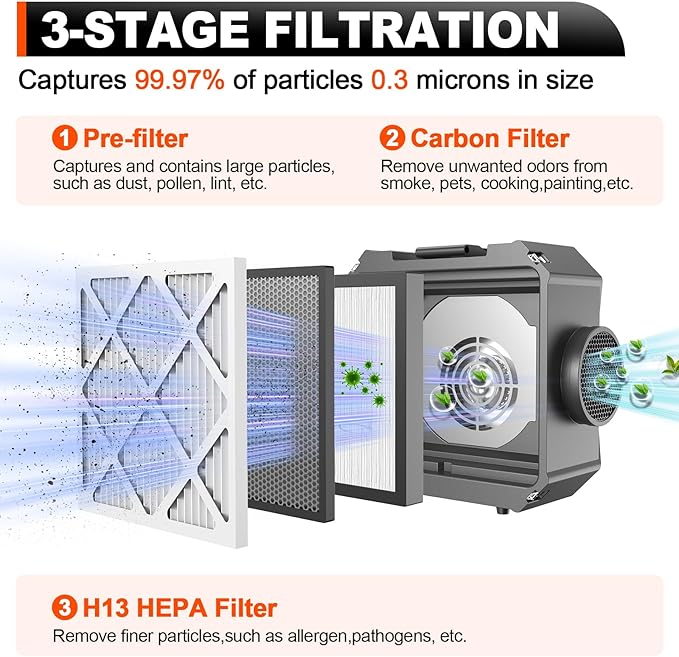 3-STAGE FILTRATION

Captures 99.97% of particles 0.3 microns in size

1 Pre-filter
Captures and contains large particles, such as dust, pollen, lint, etc.

2 Carbon Filter
Remove unwanted odors from smoke, pets, cooking,painting,etc.

3 H13 HEPA Filter
Remove finer particles,such as allergen,pathogens, etc.