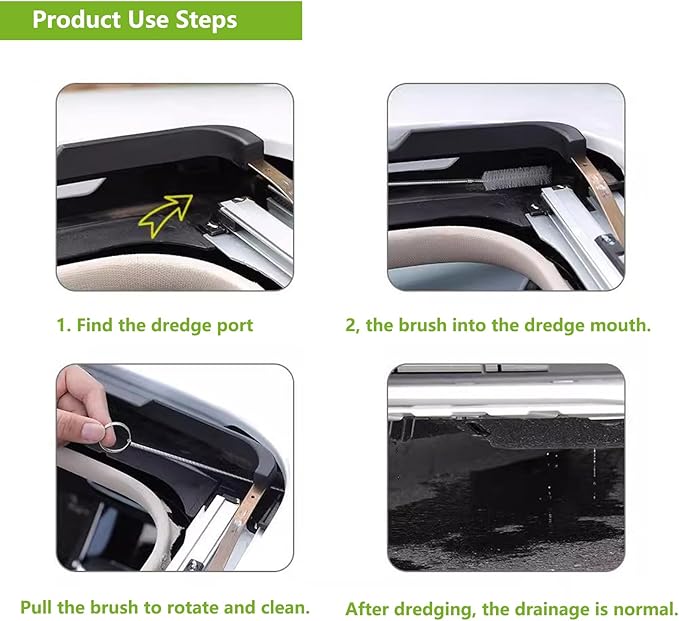 Product Use Steps

1. Find the dredge port

2, the brush into the dredge mouth.

Pull the brush to rotate and clean.

After dredging, the drainage is normal.