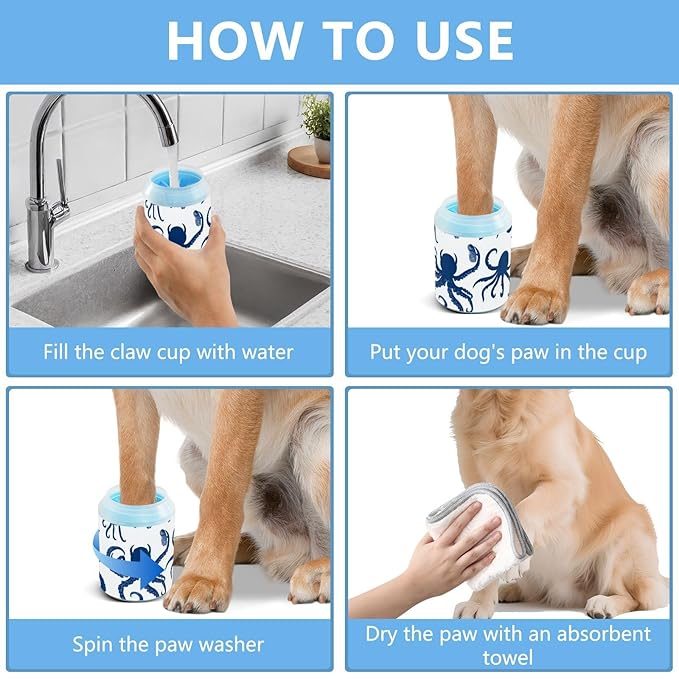 HOW TO USE

Fill the claw cup with water

Put your dog's paw in the cup

Spin the paw washer

Dry the paw with an absorbent towel