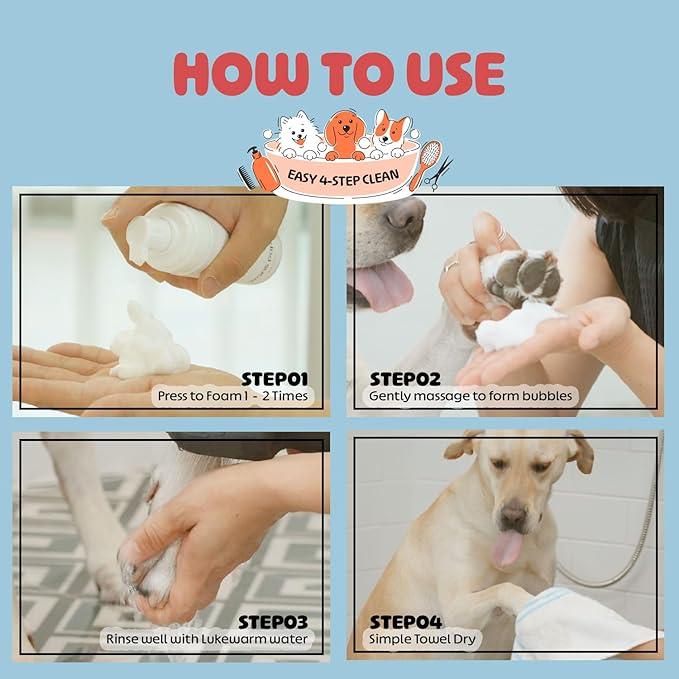 HOW TO USE

EASY 4-STEP CLEAN

STEP01
Press to Foam 1 - 2 Times

STEP02
Gently massage to form bubbles

STEP03
Rinse well with Lukewarm water

STEP04
Simple Towel Dry