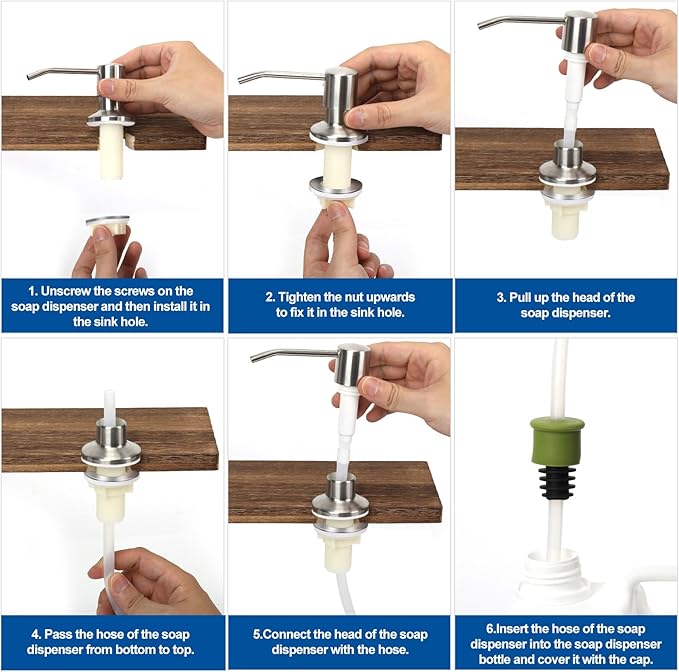 1. Unscrew the screws on the soap dispenser and then install it in the sink hole.

2. Tighten the nut upwards to fix it in the sink hole.

3. Pull up the head of the soap dispenser.

4. Pass the hose of the soap dispenser from bottom to top.

5.Connect the head of the soap dispenser with the hose.

6.Insert the hose of the soap dispenser into the soap dispenser bottle and cover it with the cap.