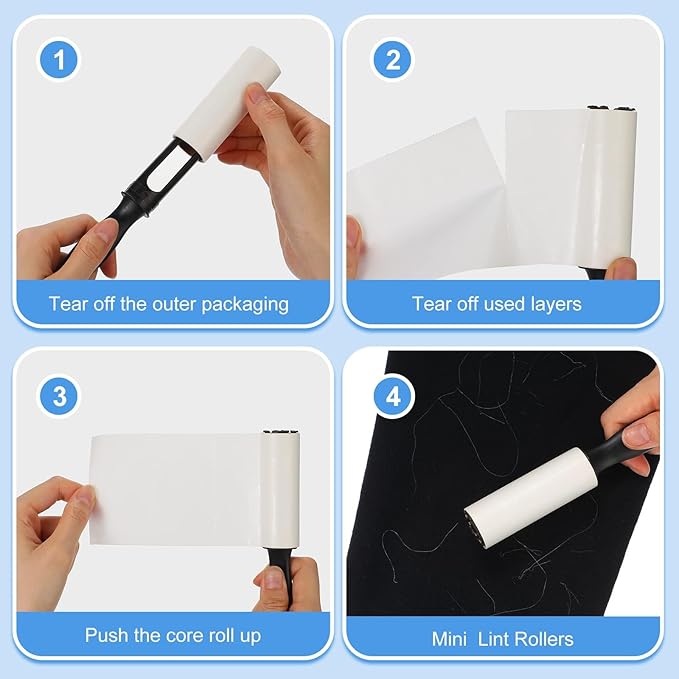 1

Tear off the outer packaging

2

Tear off used layers

3

Push the core roll up

4

Mini Lint Rollers