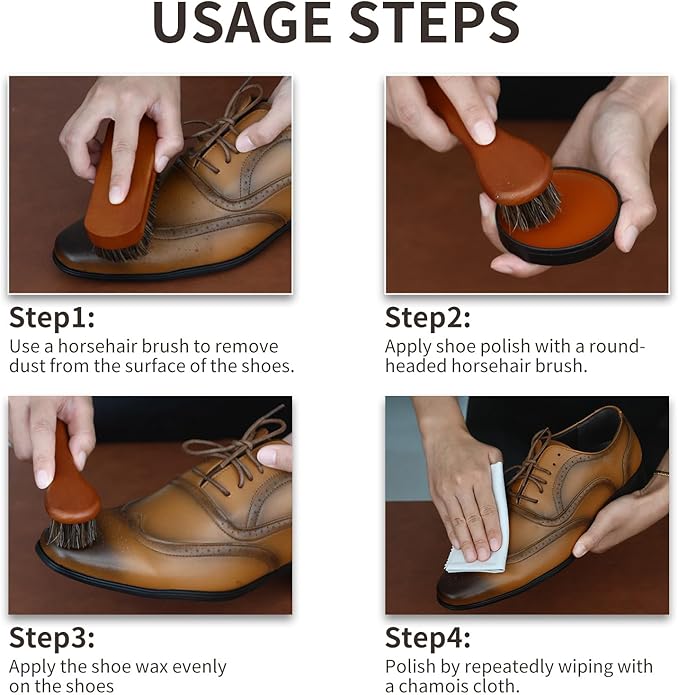 USAGE STEPS

Step1:
Use a horsehair brush to remove dust from the surface of the shoes.

Step2:
Apply shoe polish with a round-headed horsehair brush.

Step3:
Apply the shoe wax evenly on the shoes

Step4:
Polish by repeatedly wiping with a chamois cloth.