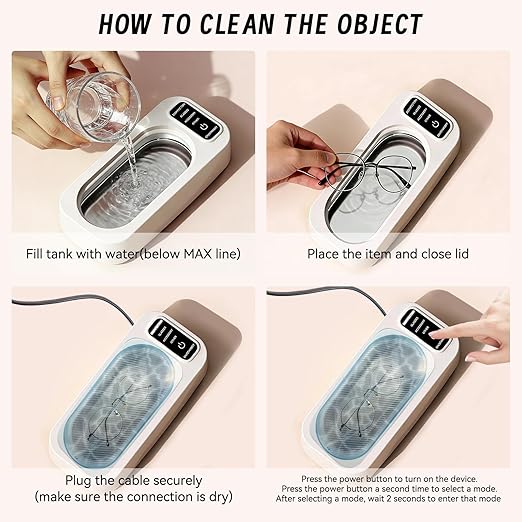 HOW TO CLEAN THE OBJECT

Fill tank with water(below MAX line)

Place the item and close lid

Plug the cable securely
(make sure the connection is dry)

Press the power button to turn on the device.
Press the power button a second time to select a mode.
After selecting a mode, wait 2 seconds to enter that mode